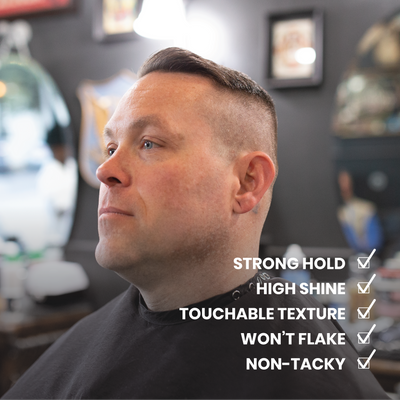 STRONG HOLD ☑
HIGH SHINE ☑
TOUCHABLE TEXTURE ☑
WON'T FLAKE ☑
NON-TACKY ☑