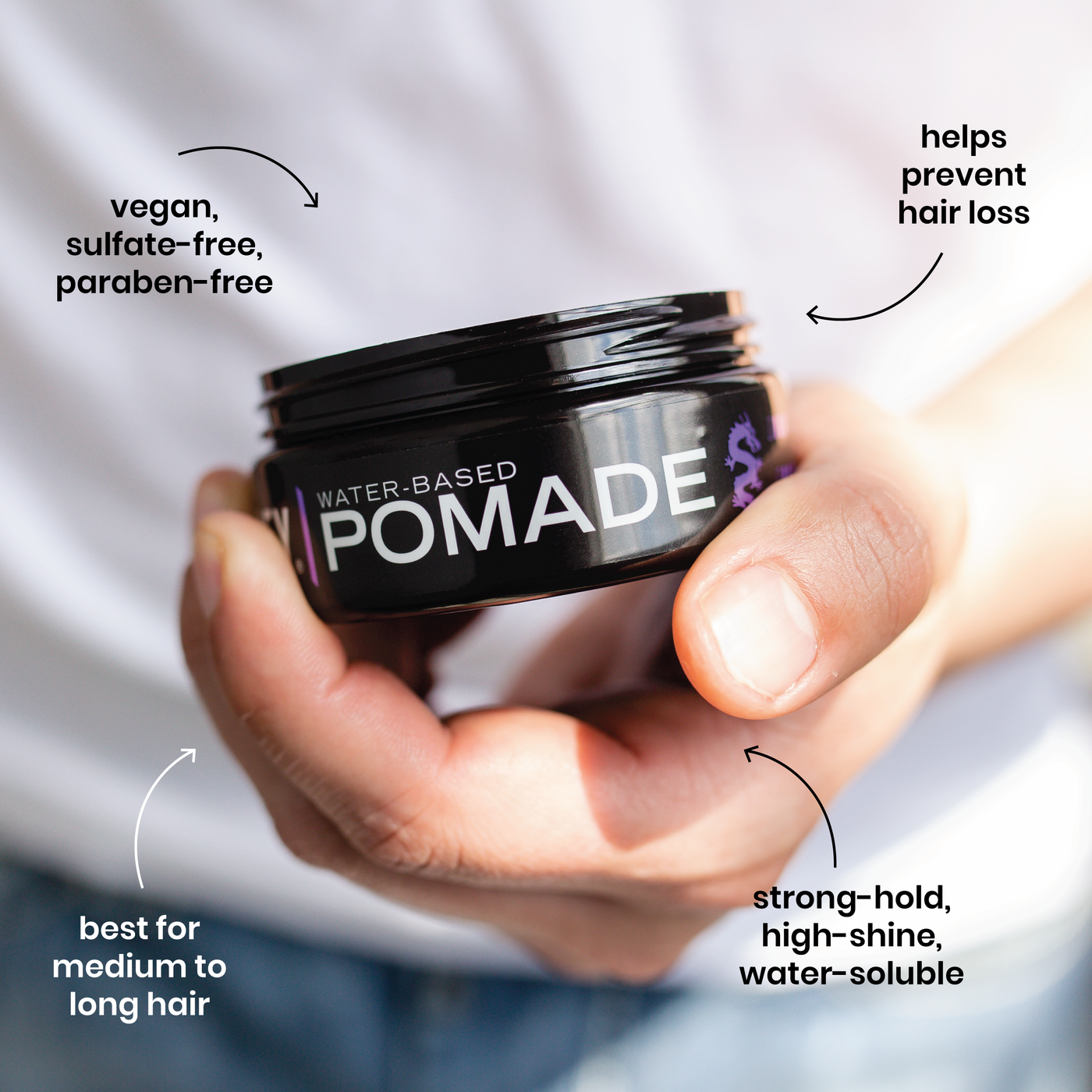 vegan, sulfate-free, paraben-free

helps prevent hair loss

WATER-BASED
POMADE

best for medium to long hair

strong-hold, high-shine, water-soluble